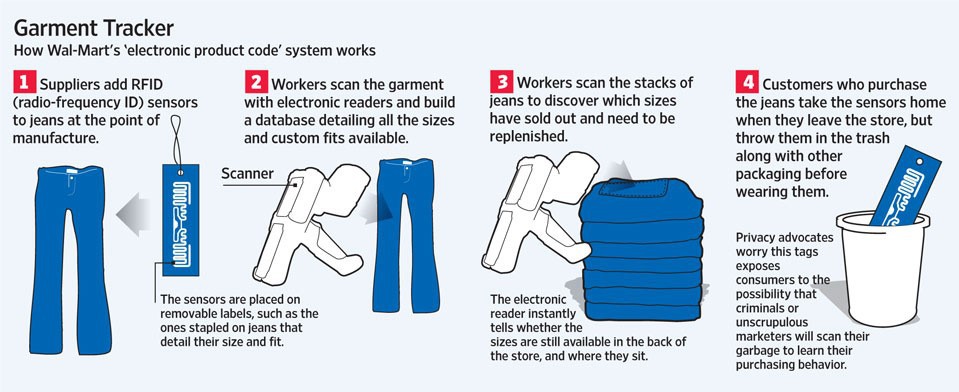 Garment Tracker
How Wal-Mart's 'electronic product code' system works

1 Suppliers add RFID (radio-frequency ID) sensors to jeans at the point of manufacture.

The sensors are placed on removable labels, such as the ones stapled on jeans that detail their size and fit.

2 Workers scan the garment with electronic readers and build a database detailing all the sizes and custom fits available.

Scanner

3 Workers scan the stacks of jeans to discover which sizes have sold out and need to be replenished.

The electronic reader instantly tells whether the sizes are still available in the back of the store, and where they sit.

4 Customers who purchase the jeans take the sensors home when they leave the store, but throw them in the trash along with other packaging before wearing them.

Privacy advocates worry this tags exposes consumers to the possibility that criminals or unscrupulous marketers will scan their garbage to learn their purchasing behavior.